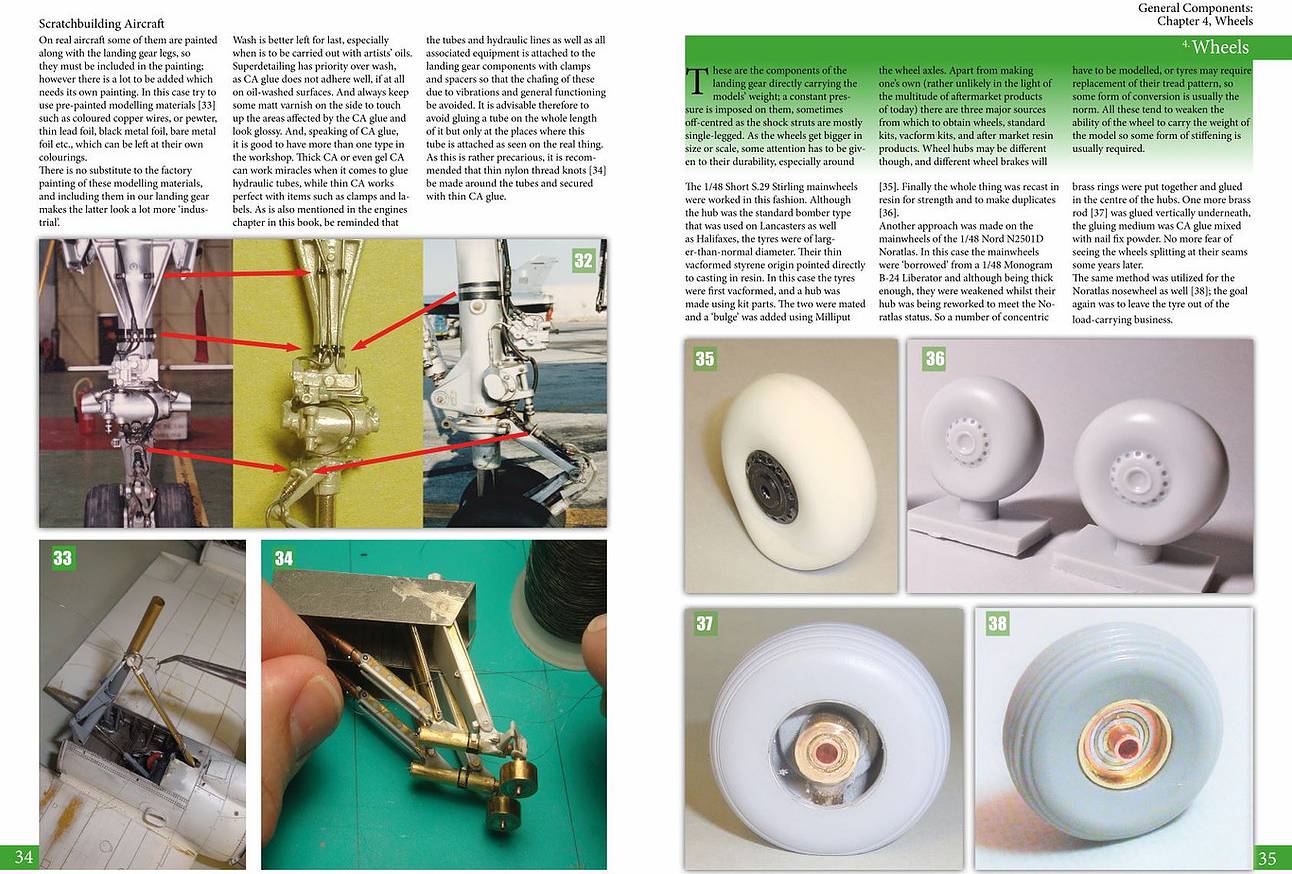 Scratchbuilding Aircraft

On real aircraft some of them are painted along with the landing gear legs, so they must be included in the painting; however there is a lot to be added which needs its own painting. In this case try to use pre-painted modelling materials [33] such as coloured copper wires, or pewter, thin lead foil, black metal foil, bare metal foil etc., which can be left at their own colourings.
There is no substitute to the factory painting of these modelling materials, and including them in our landing gear makes the latter look a lot more 'industrial'.

Wash is better left for last, especially when is to be carried out with artists' oils. Superdetailing has priority over wash, as CA glue does not adhere well, if at all on oil-washed surfaces. And always keep some matt varnish on the side to touch up the areas affected by the CA glue and look glossy. And, speaking of CA glue, it is good to have more than one type in the workshop. Thick CA or even gel CA can work miracles when it comes to glue hydraulic tubes, while thin CA works perfect with items such as clamps and labels. As is also mentioned in the engines chapter in this book, be reminded that

the tubes and hydraulic lines as well as all associated equipment is attached to the landing gear components with clamps and spacers so that the chafing of these due to vibrations and general functioning be avoided. It is advisable therefore to avoid gluing a tube on the whole length of it but only at the places where this tube is attached as seen on the real thing. As this is rather precarious, it is recommended that thin nylon thread knots [34] be made around the tubes and secured with thin CA glue.

32

33

34

34

General Components:
Chapter 4, Wheels

4. Wheels

These are the components of the landing gear directly carrying the models' weight; a constant pressure is imposed on them, sometimes off-centred as the shock struts are mostly single-legged. As the wheels get bigger in size or scale, some attention has to be given to their durability, especially around

the wheel axles. Apart from making one's own (rather unlikely in the light of the multitude of aftermarket products of today) there are three major sources from which to obtain wheels, standard kits, vacform kits, and after market resin products. Wheel hubs may be different though, and different wheel brakes will

have to be modelled, or tyres may require replacement of their tread pattern, so some form of conversion is usually the norm. All these tend to weaken the ability of the wheel to carry the weight of the model so some form of stiffening is usually required.

The 1/48 Short S.29 Stirling mainwheels were worked in this fashion. Although the hub was the standard bomber type that was used on Lancasters as well as Halifaxes, the tyres were of larger-than-normal diameter. Their thin vacformed styrene origin pointed directly to casting in resin. In this case the tyres were first vacformed, and a hub was made using kit parts. The two were mated and a 'bulge' was added using Milliput

[35]. Finally the whole thing was recast in resin for strength and to make duplicates [36].
Another approach was made on the mainwheels of the 1/48 Nord N2501D Noratlas. In this case the mainwheels were 'borrowed' from a 1/48 Monogram B-24 Liberator and although being thick enough, they were weakened whilst their hub was being reworked to meet the Noratlas status. So a number of concentric

brass rings were put together and glued in the centre of the hubs. One more brass rod [37] was glued vertically underneath, the gluing medium was CA glue mixed with nail fix powder. No more fear of seeing the wheels splitting at their seams some years later.
The same method was utilized for the Noratlas nosewheel as well [38]; the goal again was to leave the tyre out of the load-carrying business.

35

36

37

38

35